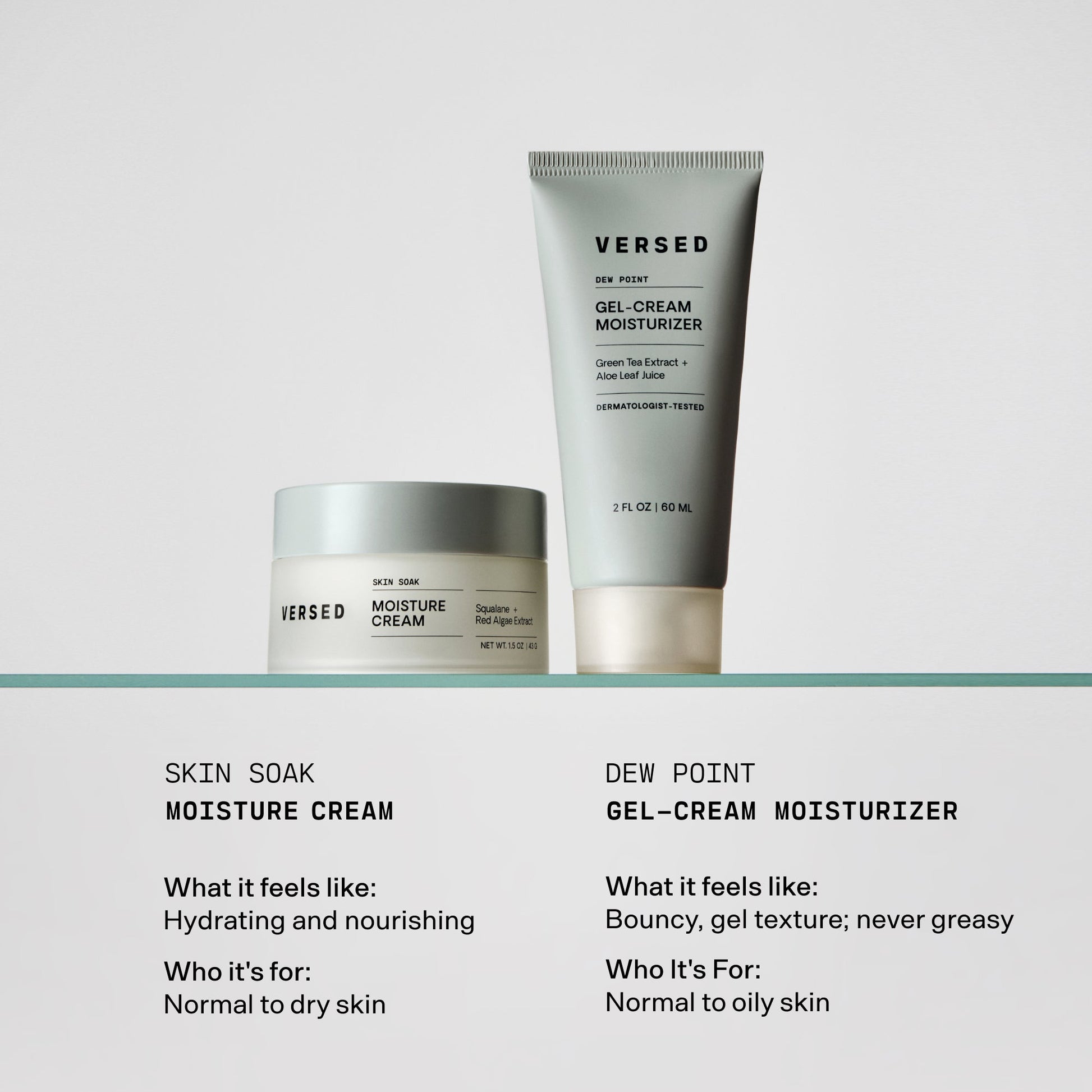 VERSED

DEW POINT

GEL-CREAM MOISTURIZER

Green Tea Extract + Aloe Leaf Juice

DERMATOLOGIST-TESTED

2 FL OZ | 60 ML

VERSED

SKIN SOAK

MOISTURE CREAM

Squalane + Red Algae Extract

NET WT. 1.5 OZ | 43 G

SKIN SOAK
MOISTURE CREAM

What it feels like:
Hydrating and nourishing

Who it's for:
Normal to dry skin

DEW POINT
GEL-CREAM MOISTURIZER

What it feels like:
Bouncy, gel texture; never greasy

Who It's For:
Normal to oily skin